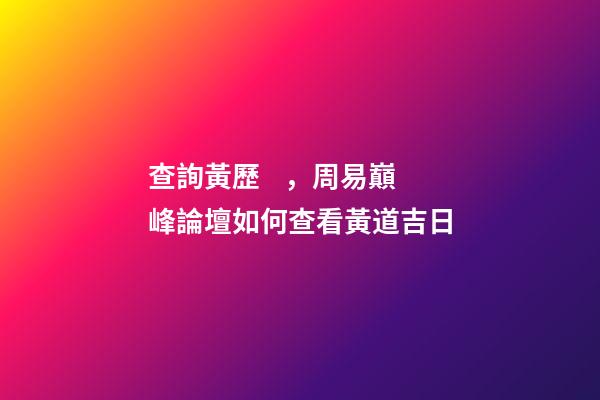 查詢黃歷　，周易巔峰論壇如何查看黃道吉日